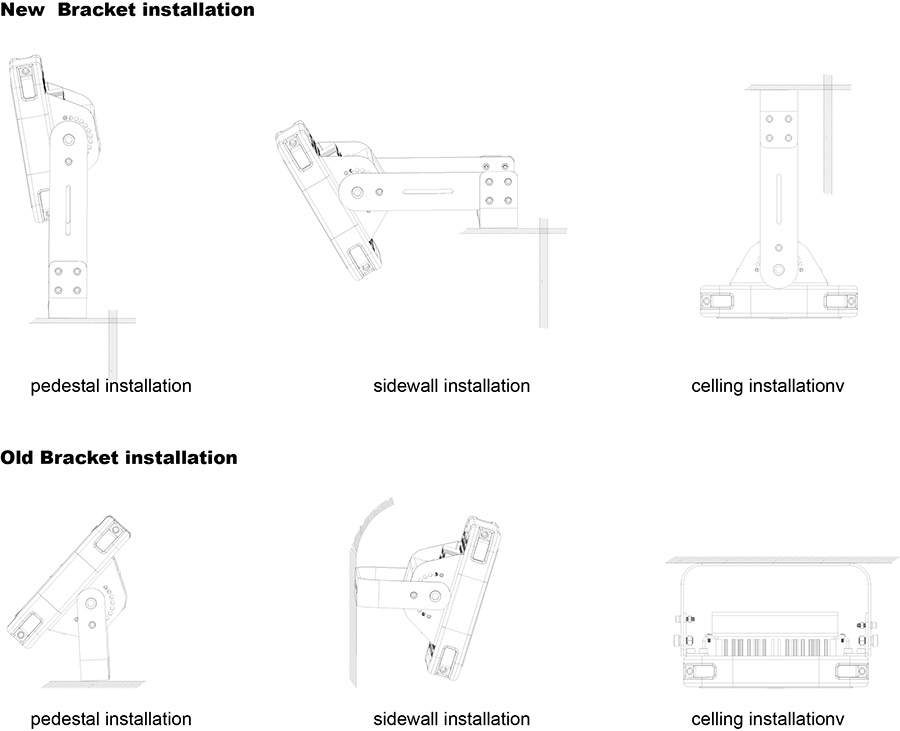 New Bracket installation

pedestal installation

sidewall installation

celling installationv

Old Bracket installation

pedestal installation

sidewall installation

celling installationv